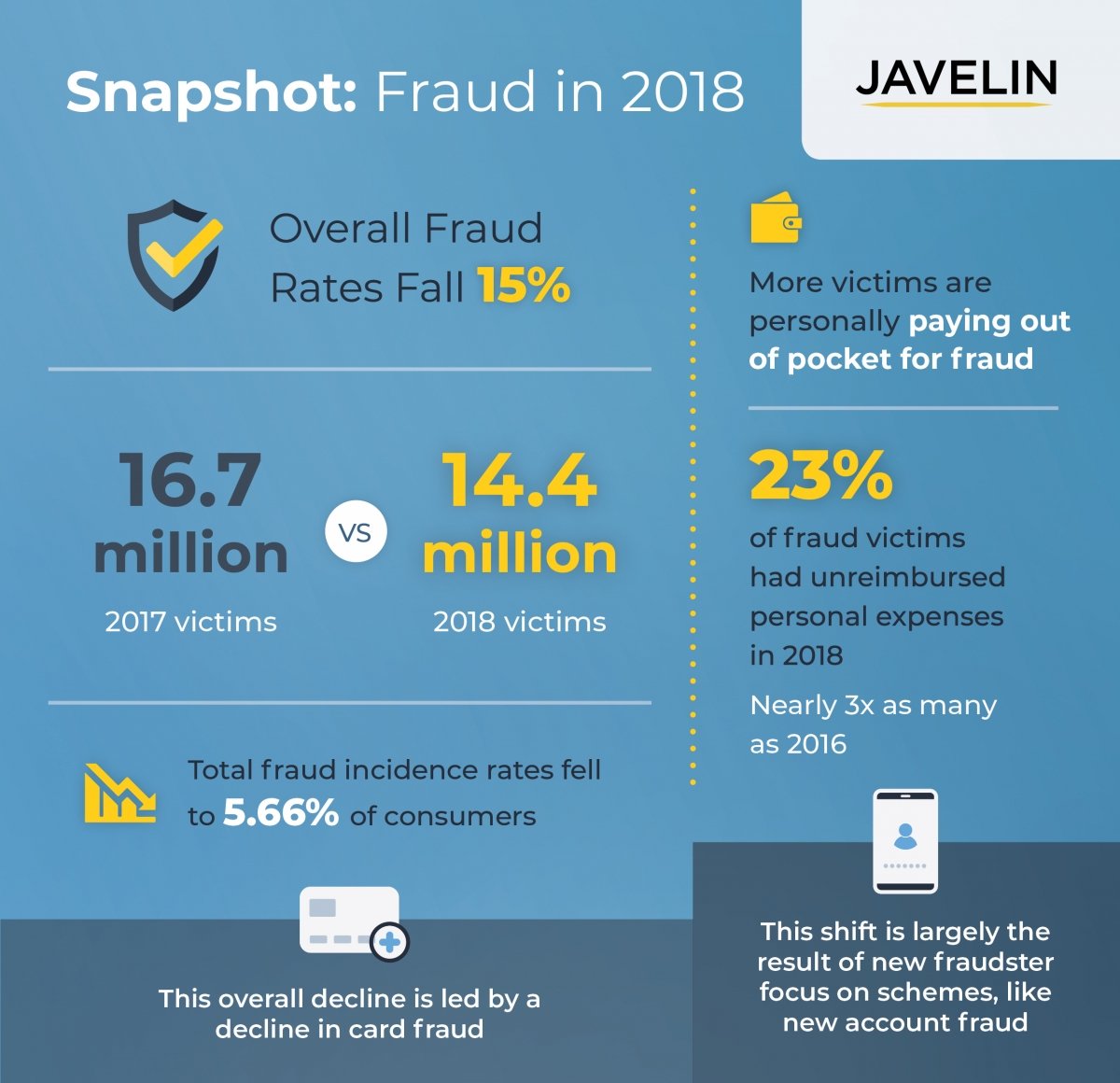 Snapshot: Fraud in 2018

JAVELIN

Overall Fraud Rates Fall 15%

16.7 million
2017 victims

VS

14.4 million
2018 victims

Total fraud incidence rates fell to 5.66% of consumers

This overall decline is led by a decline in card fraud

More victims are personally paying out of pocket for fraud

23%
of fraud victims had unreimbursed personal expenses in 2018

Nearly 3x as many as 2016

This shift is largely the result of new fraudster focus on schemes, like new account fraud