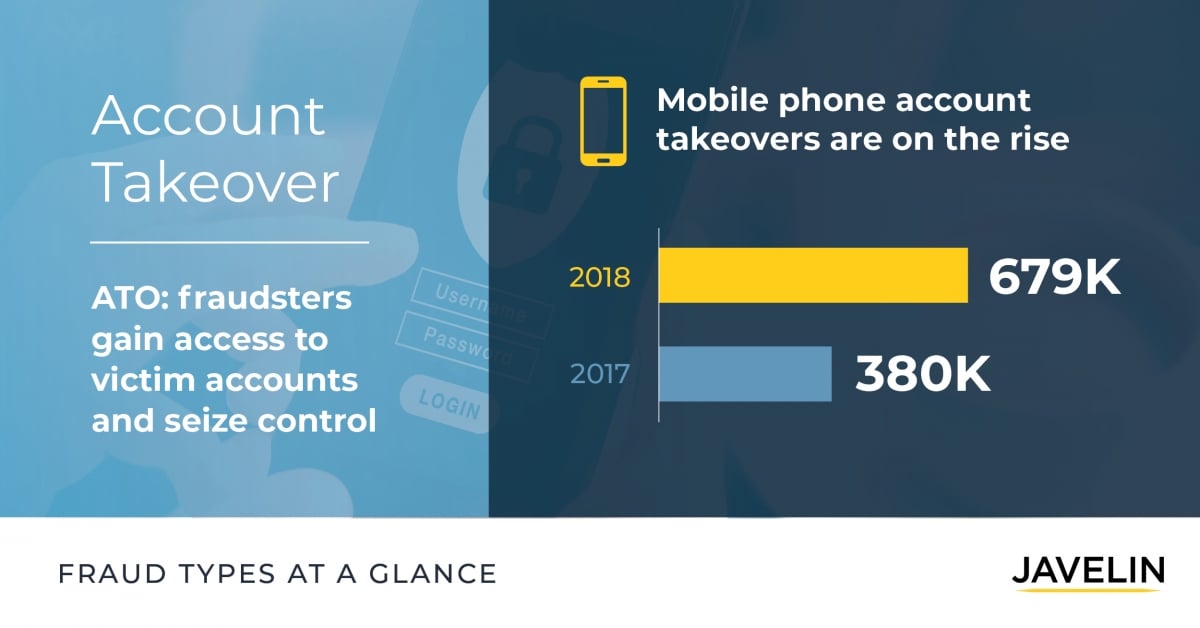 Account Takeover

ATO: fraudsters gain access to victim accounts and seize control

Username

Password

LOGIN

Mobile phone account takeovers are on the rise

2018 679K

2017 380K

FRAUD TYPES AT A GLANCE

JAVELIN