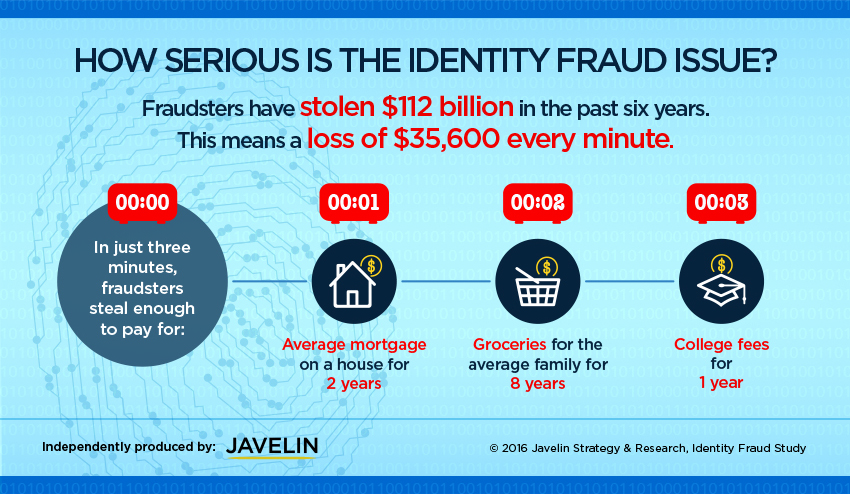 HOW SERIOUS IS THE IDENTITY FRAUD ISSUE?

Fraudsters have stolen $112 billion in the past six years. This means a loss of $35,600 every minute.

00:00

In just three minutes, fraudsters steal enough to pay for:

00:01

Average mortgage on a house for 2 years

00:02

Groceries for the average family for 8 years

00:03

College fees for 1 year

Independently produced by: JAVELIN

© 2016 Javelin Strategy & Research, Identity Fraud Study